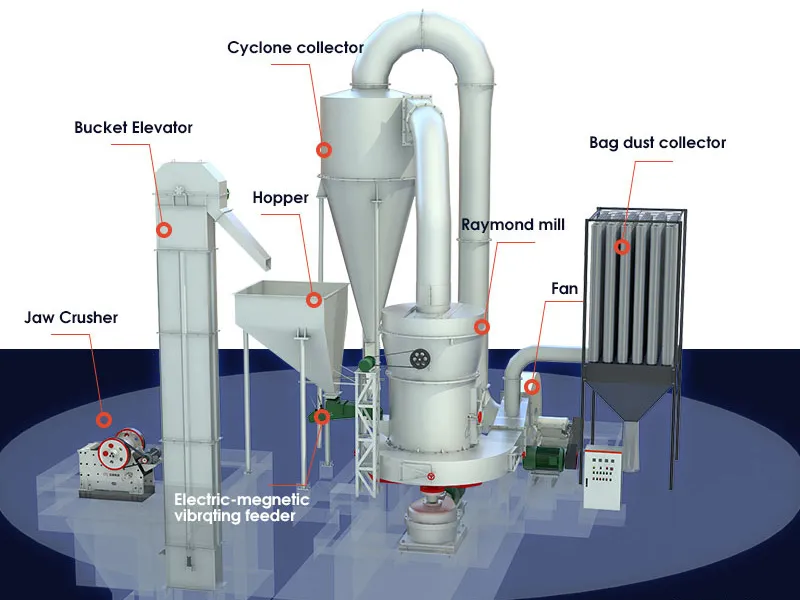 Cyclone collector

Bucket Elevator

Bag dust collector

Hopper

Raymond mill

Fan

Jaw Crusher

Electric-megnetic vibrqting feeder